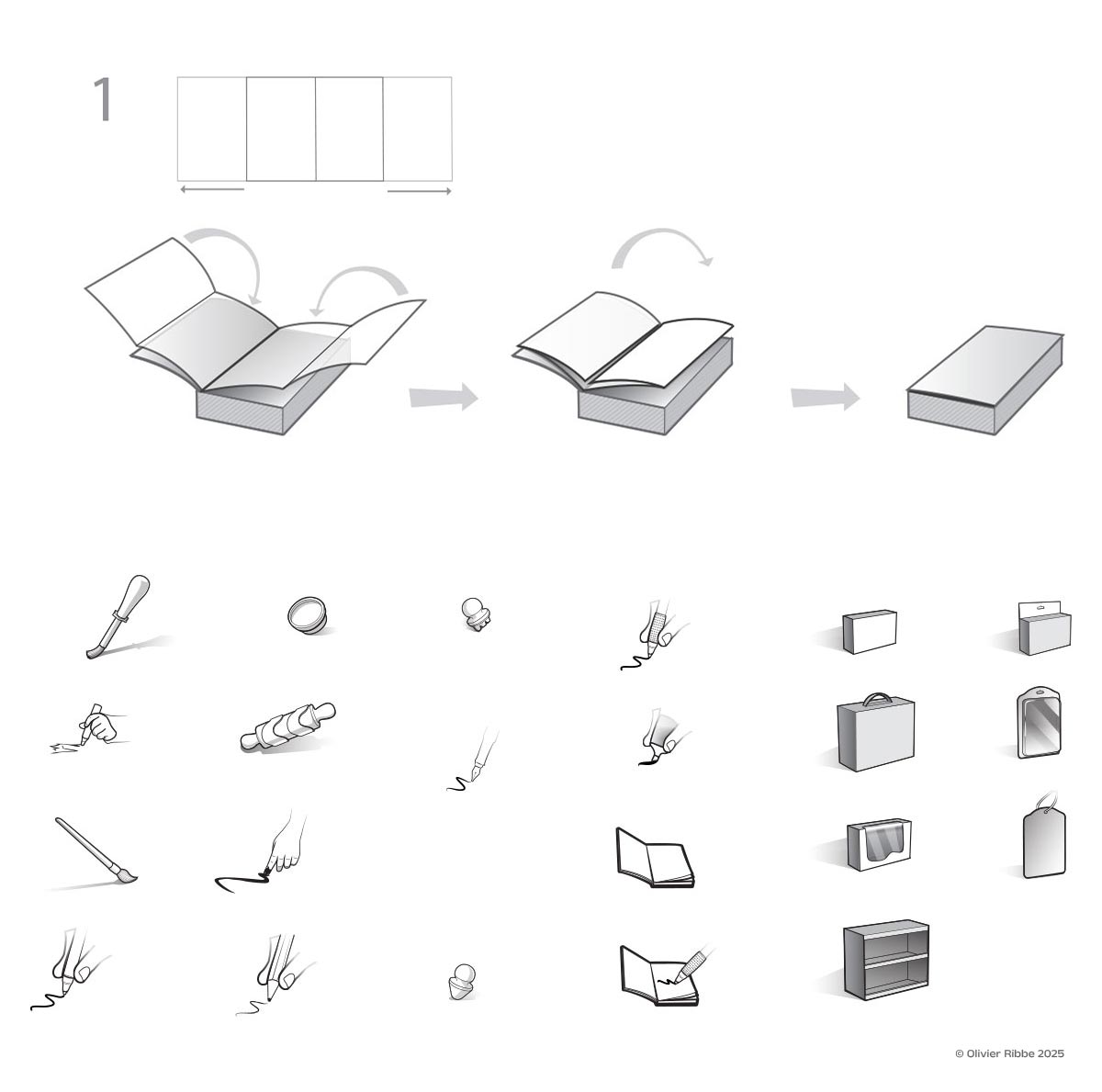 1

© Olivier Ribbe 2025